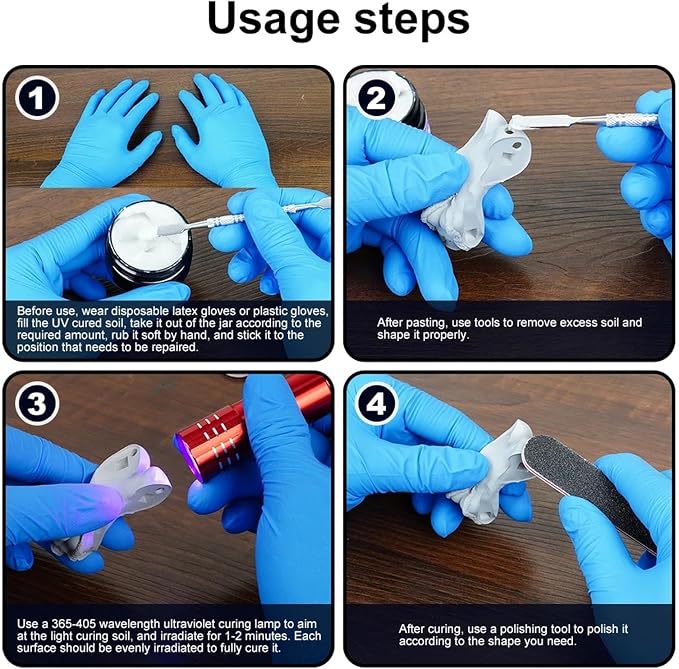 Usage steps

1

Before use, wear disposable latex gloves or plastic gloves, fill the UV cured soil, take it out of the jar according to the required amount, rub it soft by hand, and stick it to the position that needs to be repaired.

2

After pasting, use tools to remove excess soil and shape it properly.

3

Use a 365-405 wavelength ultraviolet curing lamp to aim at the light curing soil, and irradiate for 1-2 minutes. Each surface should be evenly irradiated to fully cure it.

4

After curing, use a polishing tool to polish it according to the shape you need.