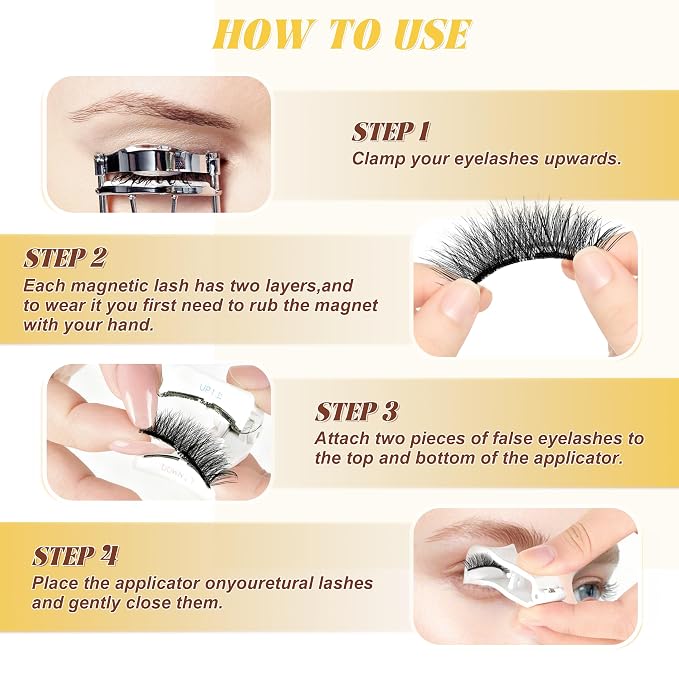 HOW TO USE

STEP 1
Clamp your eyelashes upwards.

STEP 2
Each magnetic lash has two layers,and to wear it you first need to rub the magnet with your hand.

STEP 3
Attach two pieces of false eyelashes to the top and bottom of the applicator.

STEP 4
Place the applicator onyouretural lashes and gently close them.