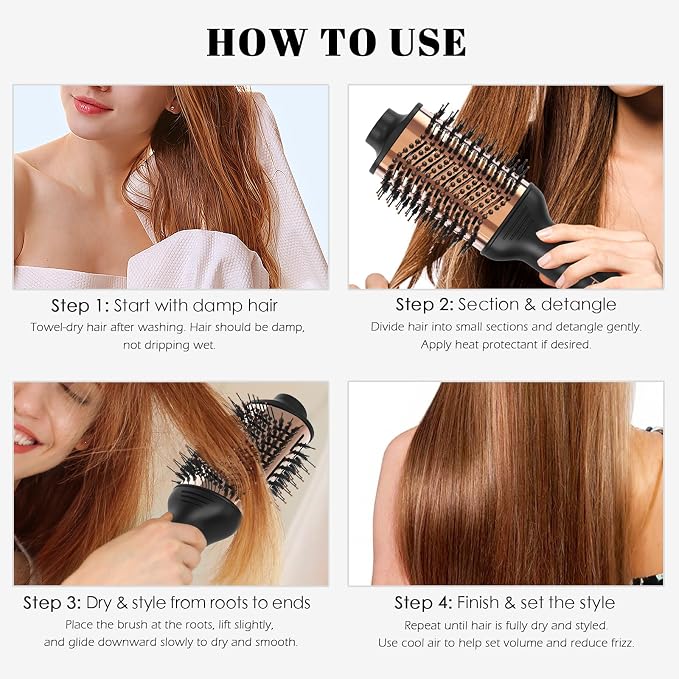 HOW TO USE

Step 1: Start with damp hair
Towel-dry hair after washing. Hair should be damp, not dripping wet.

Step 2: Section & detangle
Divide hair into small sections and detangle gently. Apply heat protectant if desired.

Step 3: Dry & style from roots to ends
Place the brush at the roots, lift slightly, and glide downward slowly to dry and smooth.

Step 4: Finish & set the style
Repeat until hair is fully dry and styled. Use cool air to help set volume and reduce frizz.