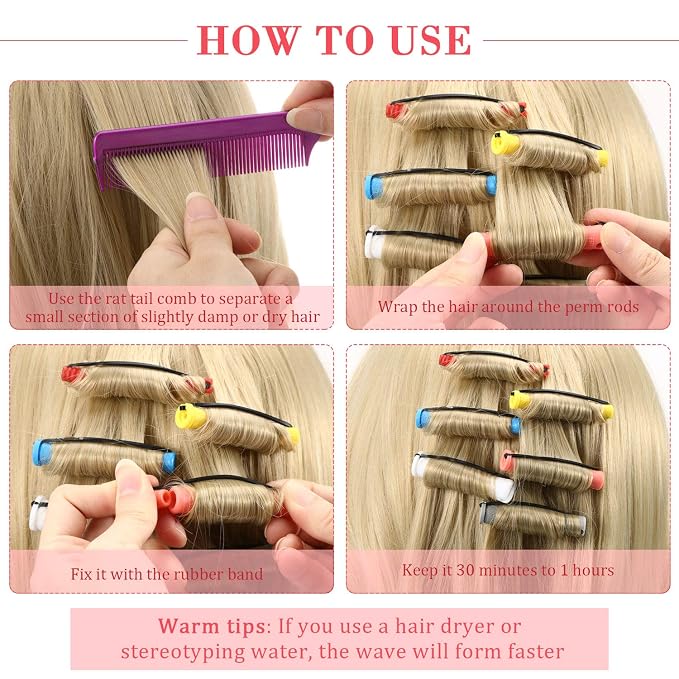 HOW TO USE

Use the rat tail comb to separate a small section of slightly damp or dry hair

Wrap the hair around the perm rods

Fix it with the rubber band

Keep it 30 minutes to 1 hours

Warm tips: If you use a hair dryer or stereotyping water, the wave will form faster