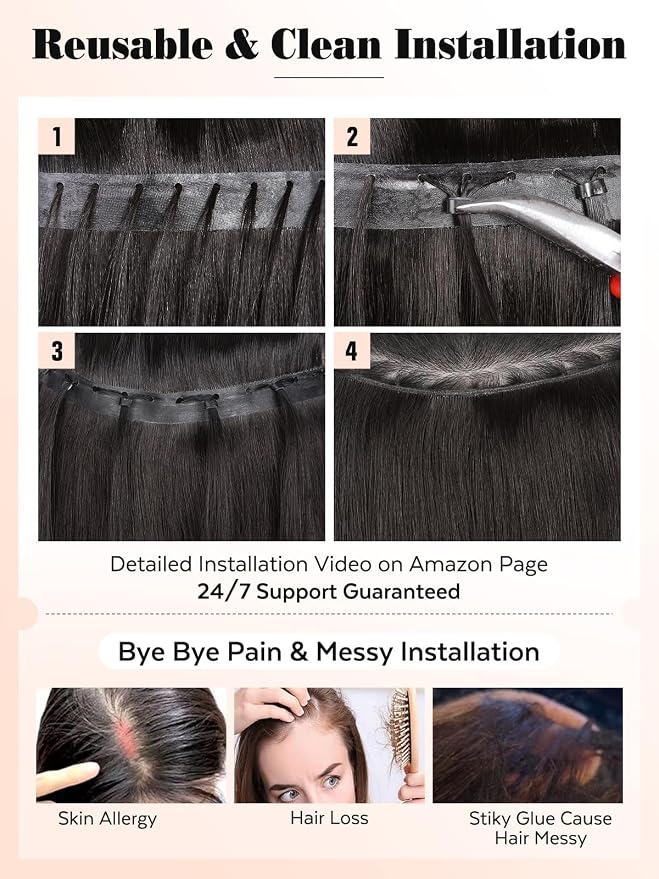 Reusable & Clean Installation

1

2

3

4

Detailed Installation Video on Amazon Page
24/7 Support Guaranteed

Bye Bye Pain & Messy Installation

Skin Allergy

Hair Loss

Stiky Glue Cause
Hair Messy