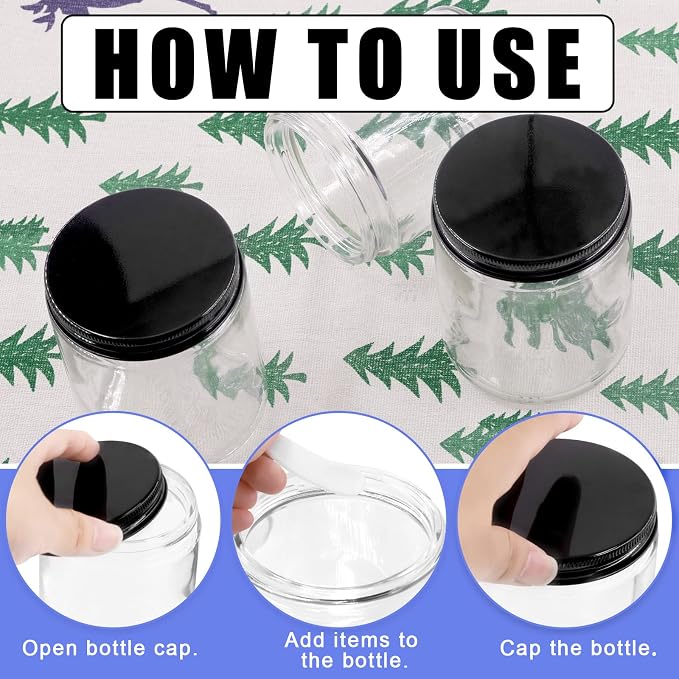 HOW TO USE

Open bottle cap.

Add items to the bottle.

Cap the bottle.