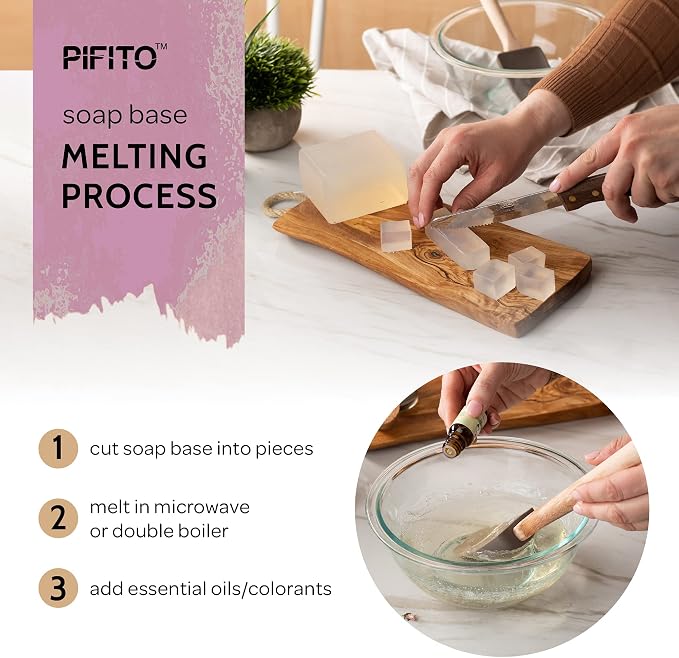 PIFITO™

soap base

MELTING PROCESS

1 cut soap base into pieces

2 melt in microwave or double boiler

3 add essential oils/colorants