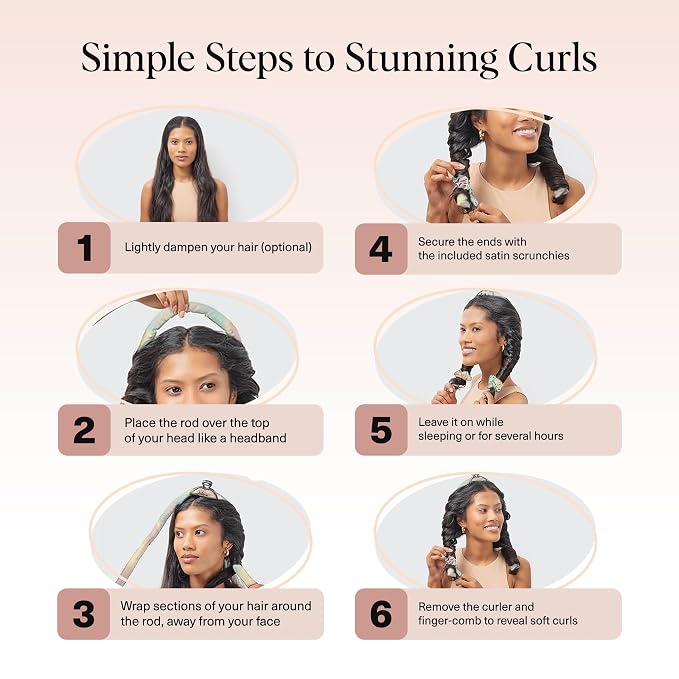 Simple Steps to Stunning Curls

1
Lightly dampen your hair (optional)

2
Place the rod over the top of your head like a headband

3
Wrap sections of your hair around the rod, away from your face

4
Secure the ends with the included satin scrunchies

5
Leave it on while sleeping or for several hours

6
Remove the curler and finger-comb to reveal soft curls