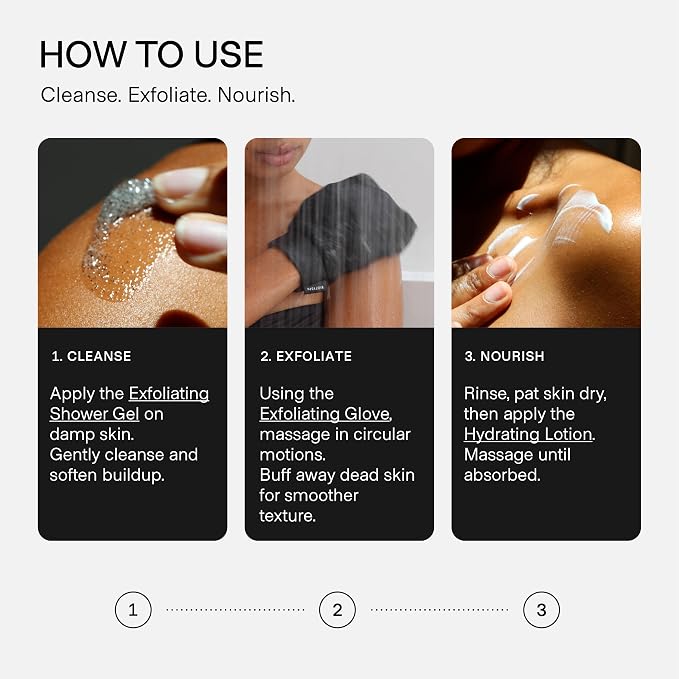 HOW TO USE

Cleanse. Exfoliate. Nourish.

1. CLEANSE

Apply the Exfoliating Shower Gel on damp skin.
Gently cleanse and soften buildup.

2. EXFOLIATE

Using the Exfoliating Glove, massage in circular motions.
Buff away dead skin for smoother texture.

3. NOURISH

Rinse, pat skin dry, then apply the Hydrating Lotion. Massage until absorbed.

1

2

3