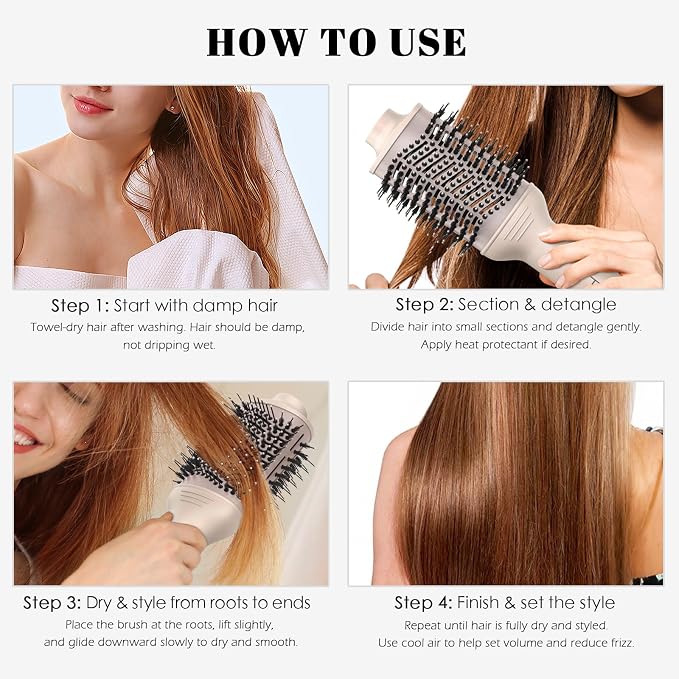 HOW TO USE

Step 1: Start with damp hair
Towel-dry hair after washing. Hair should be damp, not dripping wet.

Step 2: Section & detangle
Divide hair into small sections and detangle gently. Apply heat protectant if desired.

Step 3: Dry & style from roots to ends
Place the brush at the roots, lift slightly, and glide downward slowly to dry and smooth.

Step 4: Finish & set the style
Repeat until hair is fully dry and styled. Use cool air to help set volume and reduce frizz.