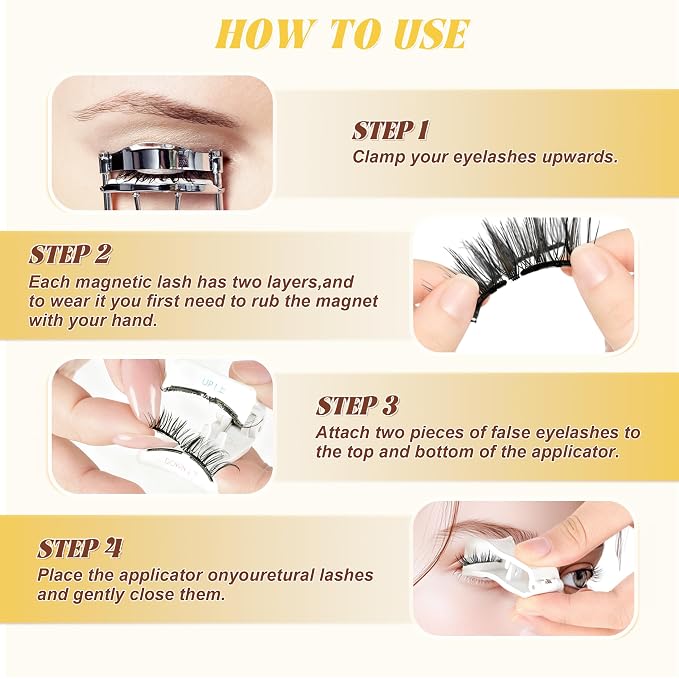 HOW TO USE

STEP 1
Clamp your eyelashes upwards.

STEP 2
Each magnetic lash has two layers,and to wear it you first need to rub the magnet with your hand.

STEP 3
Attach two pieces of false eyelashes to the top and bottom of the applicator.

STEP 4
Place the applicator onyouretural lashes and gently close them.