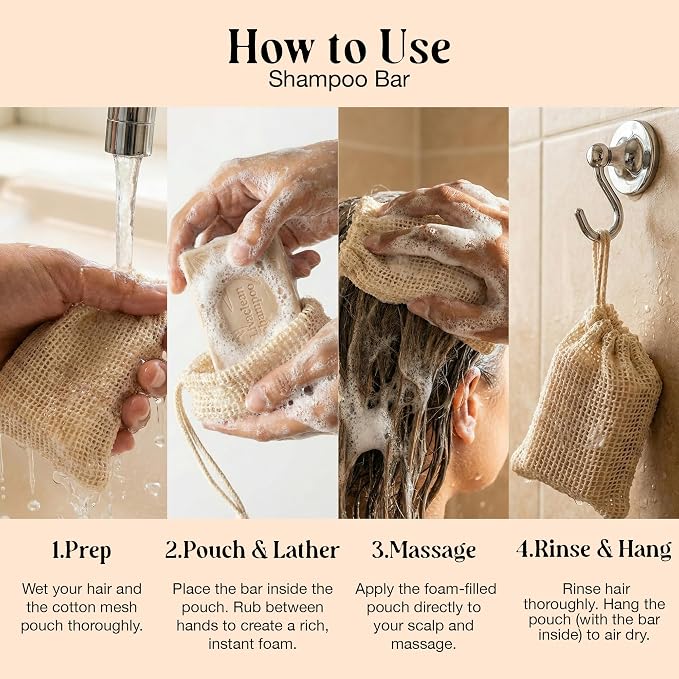 How to Use
Shampoo Bar

1.Prep

Wet your hair and the cotton mesh pouch thoroughly.

2.Pouch & Lather

Place the bar inside the pouch. Rub between hands to create a rich, instant foam.

3.Massage

Apply the foam-filled pouch directly to your scalp and massage.

4.Rinse & Hang

Rinse hair thoroughly. Hang the pouch (with the bar inside) to air dry.