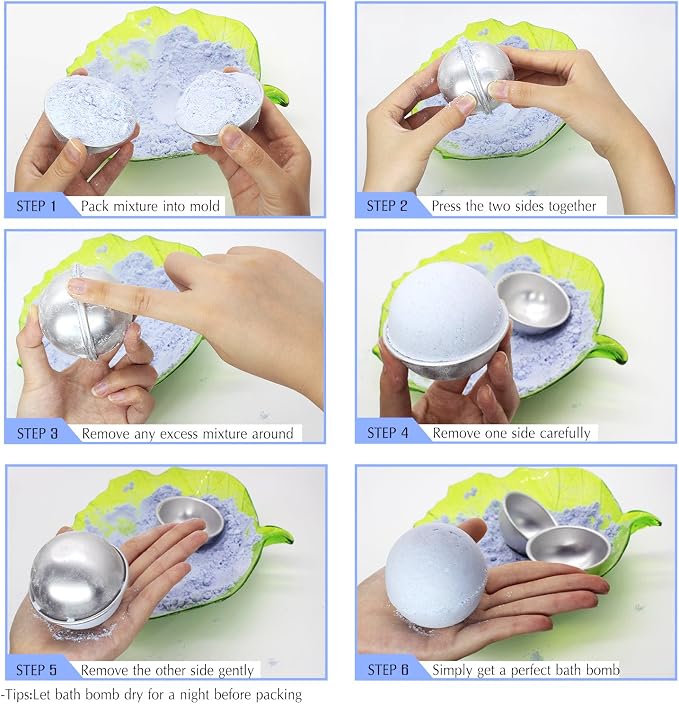 STEP 1 Pack mixture into mold

STEP 2 Press the two sides together

STEP 3 Remove any excess mixture around

STEP 4 Remove one side carefully

STEP 5 Remove the other side gently

STEP 6 Simply get a perfect bath bomb

-Tips:Let bath bomb dry for a night before packing