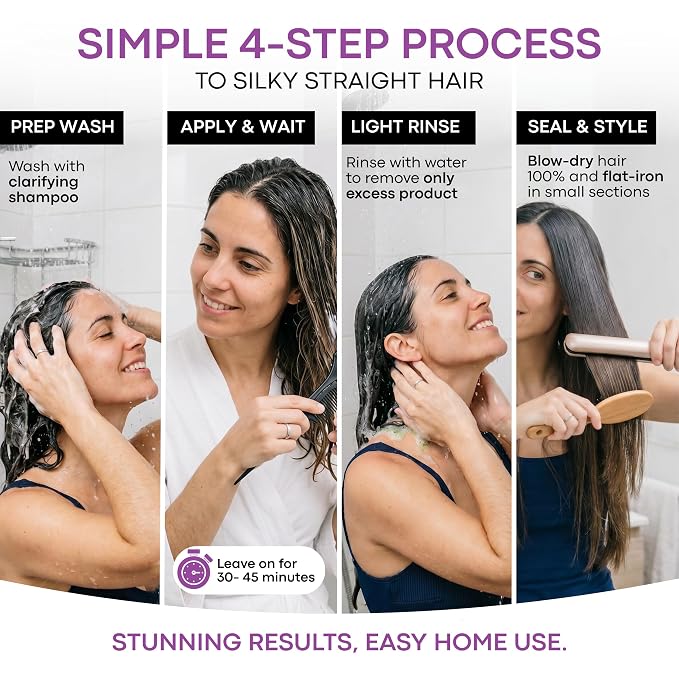 SIMPLE 4-STEP PROCESS
TO SILKY STRAIGHT HAIR

PREP WASH

Wash with clarifying shampoo

APPLY & WAIT

Leave on for 30- 45 minutes

LIGHT RINSE

Rinse with water to remove only excess product

SEAL & STYLE

Blow-dry hair 100% and flat-iron in small sections

STUNNING RESULTS, EASY HOME USE.