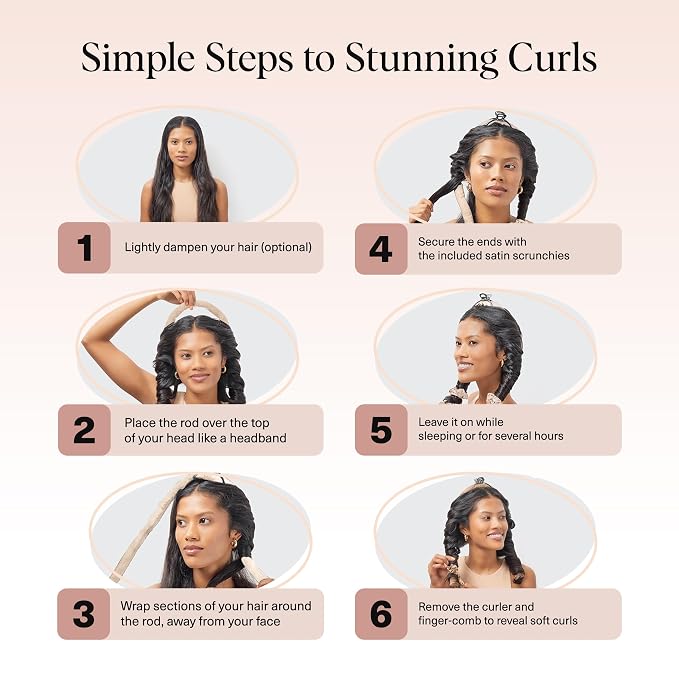 Simple Steps to Stunning Curls

1
Lightly dampen your hair (optional)

2
Place the rod over the top of your head like a headband

3
Wrap sections of your hair around the rod, away from your face

4
Secure the ends with the included satin scrunchies

5
Leave it on while sleeping or for several hours

6
Remove the curler and finger-comb to reveal soft curls