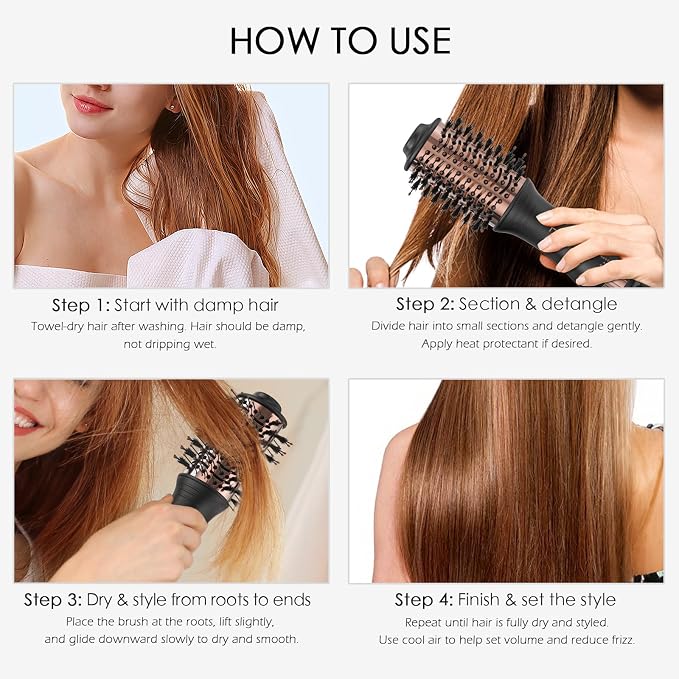 HOW TO USE

Step 1: Start with damp hair
Towel-dry hair after washing. Hair should be damp, not dripping wet.

Step 2: Section & detangle
Divide hair into small sections and detangle gently. Apply heat protectant if desired.

Step 3: Dry & style from roots to ends
Place the brush at the roots, lift slightly, and glide downward slowly to dry and smooth.

Step 4: Finish & set the style
Repeat until hair is fully dry and styled. Use cool air to help set volume and reduce frizz.