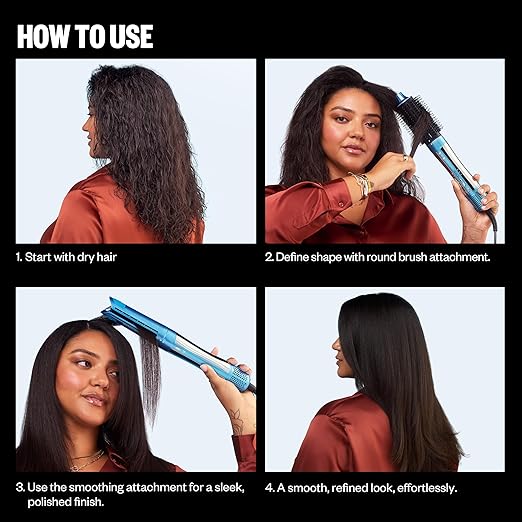 HOW TO USE

1. Start with dry hair

2. Define shape with round brush attachment.

3. Use the smoothing attachment for a sleek, polished finish.

4. A smooth, refined look, effortlessly.