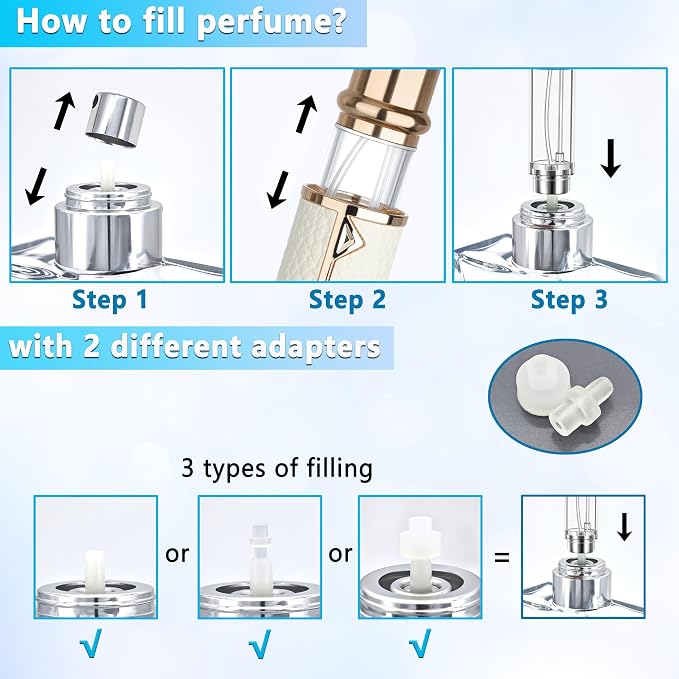 How to fill perfume?

Step 1

Step 2

Step 3

with 2 different adapters

3 types of filling

or

or

=

√

√

√