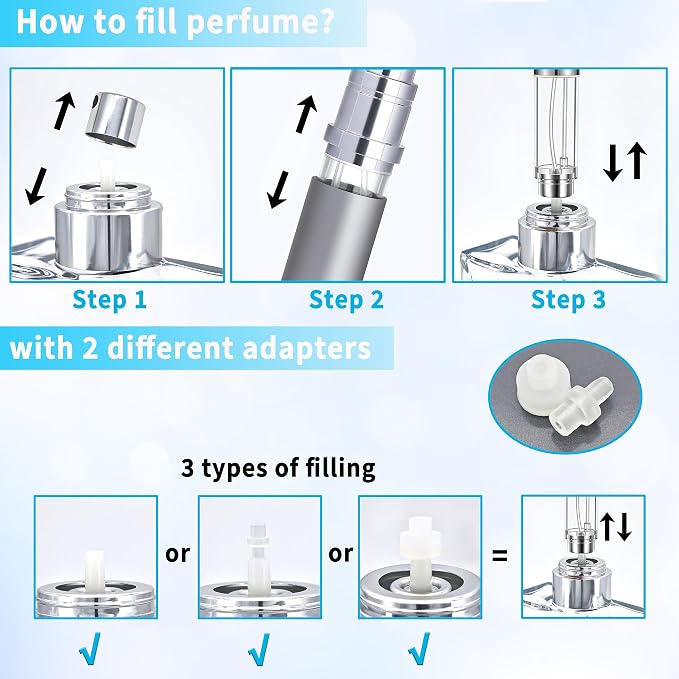 How to fill perfume?

Step 1

Step 2

Step 3

with 2 different adapters

3 types of filling

or

or

=

√

√

√