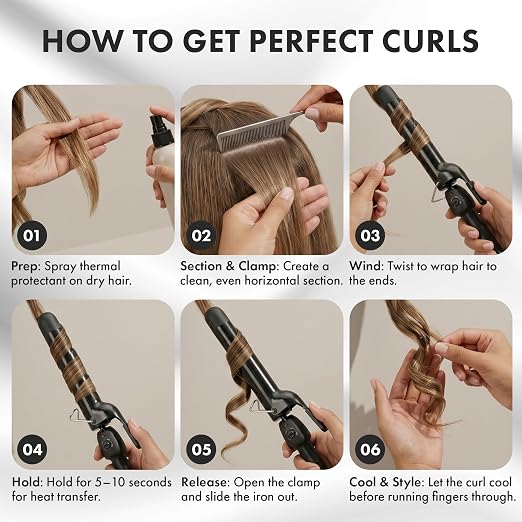 HOW TO GET PERFECT CURLS

01

Prep: Spray thermal protectant on dry hair.

02

Section & Clamp: Create a clean, even horizontal section.

03

Wind: Twist to wrap hair to the ends.

04

Hold: Hold for 5–10 seconds for heat transfer.

05

Release: Open the clamp and slide the iron out.

06

Cool & Style: Let the curl cool before running fingers through.