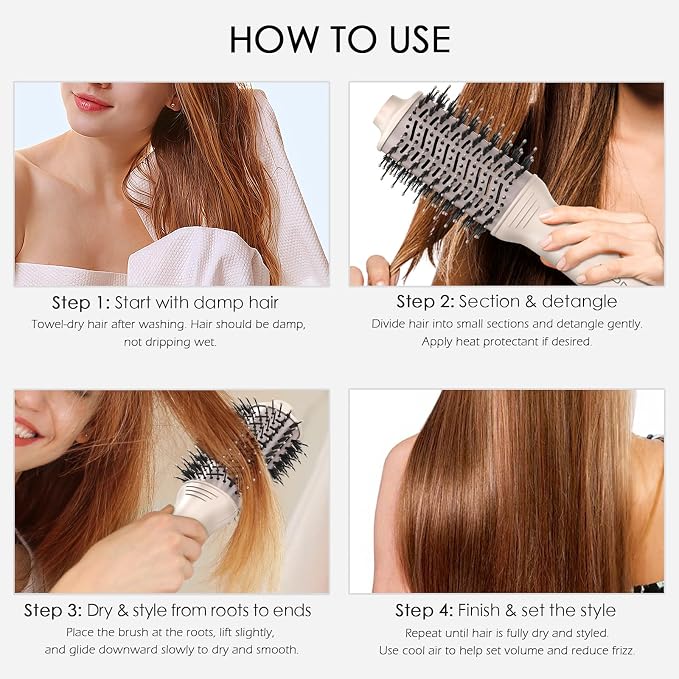 HOW TO USE

Step 1: Start with damp hair

Towel-dry hair after washing. Hair should be damp, not dripping wet.

Step 2: Section & detangle

Divide hair into small sections and detangle gently. Apply heat protectant if desired.

Step 3: Dry & style from roots to ends

Place the brush at the roots, lift slightly, and glide downward slowly to dry and smooth.

Step 4: Finish & set the style

Repeat until hair is fully dry and styled. Use cool air to help set volume and reduce frizz.