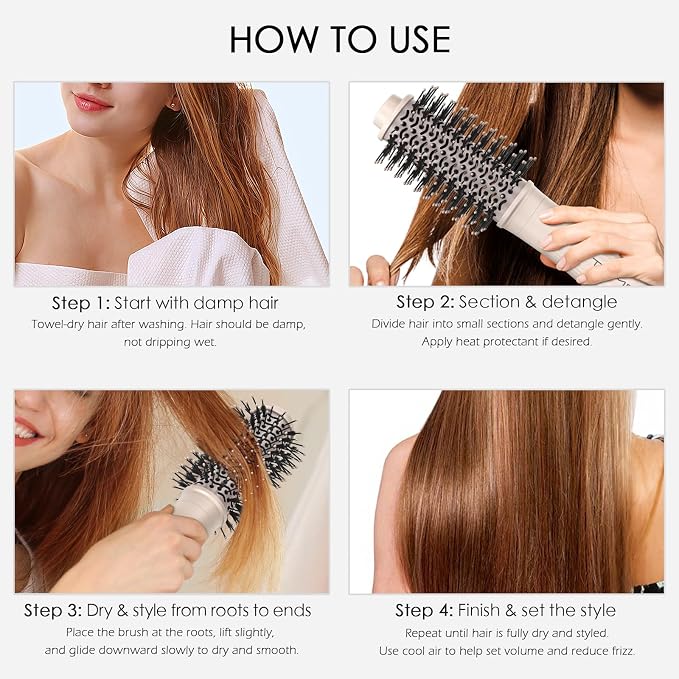 HOW TO USE

Step 1: Start with damp hair

Towel-dry hair after washing. Hair should be damp, not dripping wet.

Step 2: Section & detangle

Divide hair into small sections and detangle gently. Apply heat protectant if desired.

Step 3: Dry & style from roots to ends

Place the brush at the roots, lift slightly, and glide downward slowly to dry and smooth.

Step 4: Finish & set the style

Repeat until hair is fully dry and styled. Use cool air to help set volume and reduce frizz.