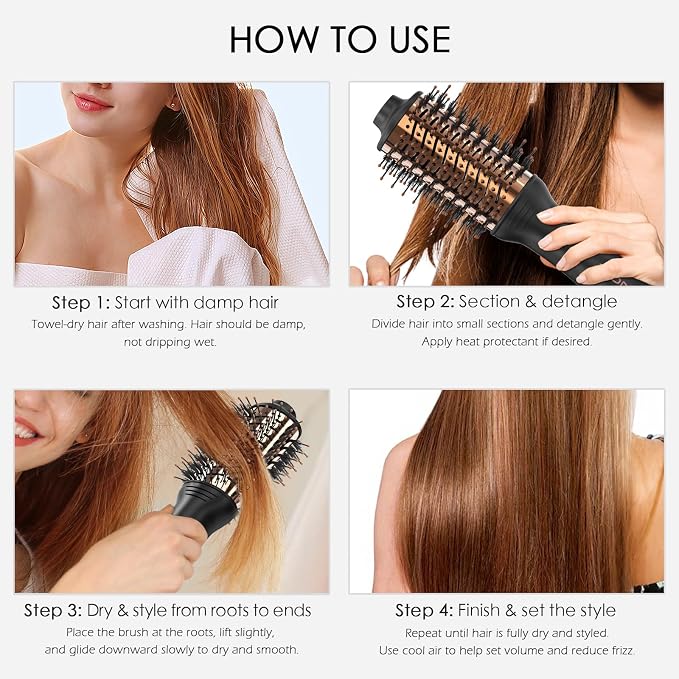 HOW TO USE

Step 1: Start with damp hair
Towel-dry hair after washing. Hair should be damp, not dripping wet.

Step 2: Section & detangle
Divide hair into small sections and detangle gently. Apply heat protectant if desired.

Step 3: Dry & style from roots to ends
Place the brush at the roots, lift slightly, and glide downward slowly to dry and smooth.

Step 4: Finish & set the style
Repeat until hair is fully dry and styled. Use cool air to help set volume and reduce frizz.