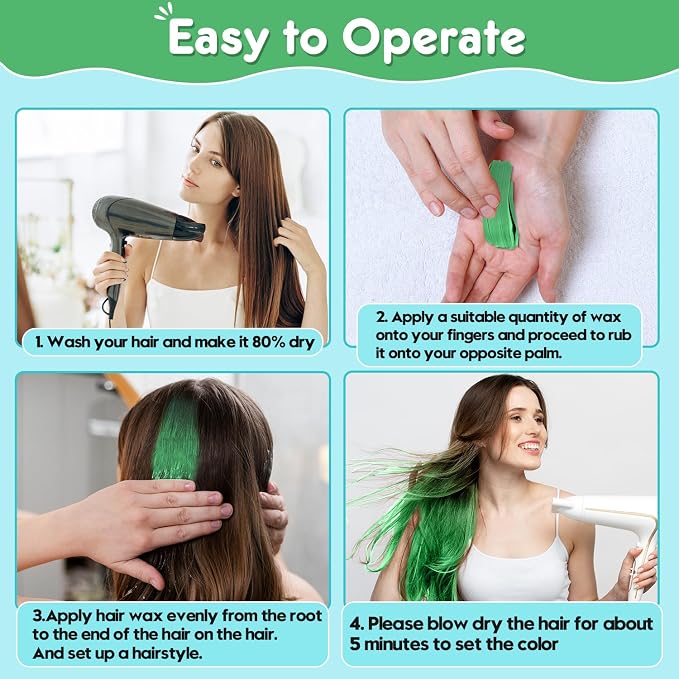 Easy to Operate

1. Wash your hair and make it 80% dry

2. Apply a suitable quantity of wax onto your fingers and proceed to rub it onto your opposite palm.

3.Apply hair wax evenly from the root to the end of the hair on the hair. And set up a hairstyle.

4. Please blow dry the hair for about 5 minutes to set the color