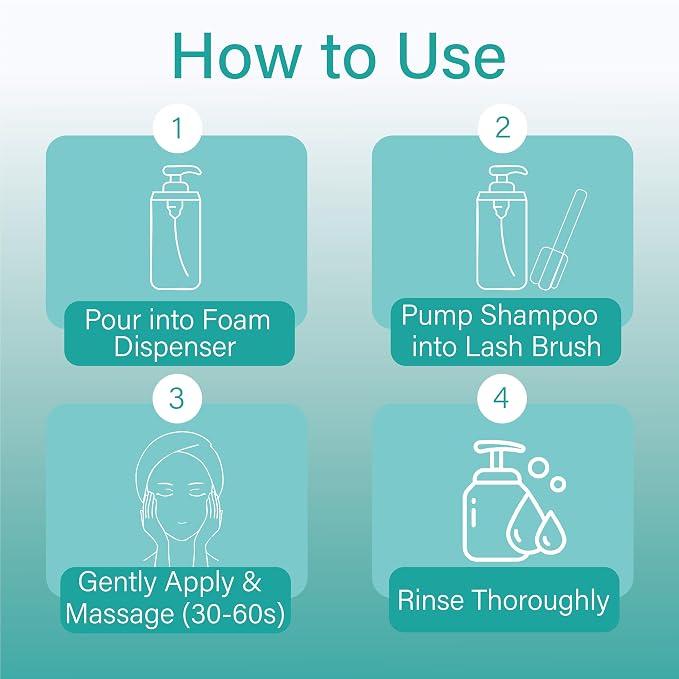 How to Use

1

Pour into Foam Dispenser

2

Pump Shampoo into Lash Brush

3

Gently Apply & Massage (30-60s)

4

Rinse Thoroughly