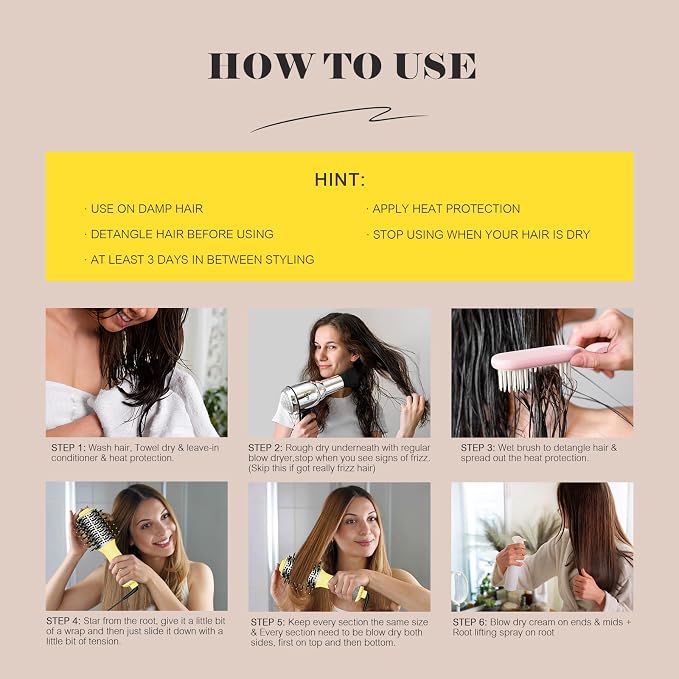 HOW TO USE

HINT:

· USE ON DAMP HAIR

· DETANGLE HAIR BEFORE USING

· AT LEAST 3 DAYS IN BETWEEN STYLING

· APPLY HEAT PROTECTION

· STOP USING WHEN YOUR HAIR IS DRY

STEP 1: Wash hair, Towel dry & leave-in conditioner & heat protection.

STEP 2: Rough dry underneath with regular blow dryer,stop when you see signs of frizz. (Skip this if got really frizz hair)

STEP 3: Wet brush to detangle hair & spread out the heat protection.

STEP 4: Star from the root, give it a little bit of a wrap and then just slide it down with a little bit of tension

STEP 5: Keep every section the same size & Every section need to be blow dry both sides, first on top and then bottom.

STEP 6: Blow dry cream on ends & mids + Root lifting spray on root