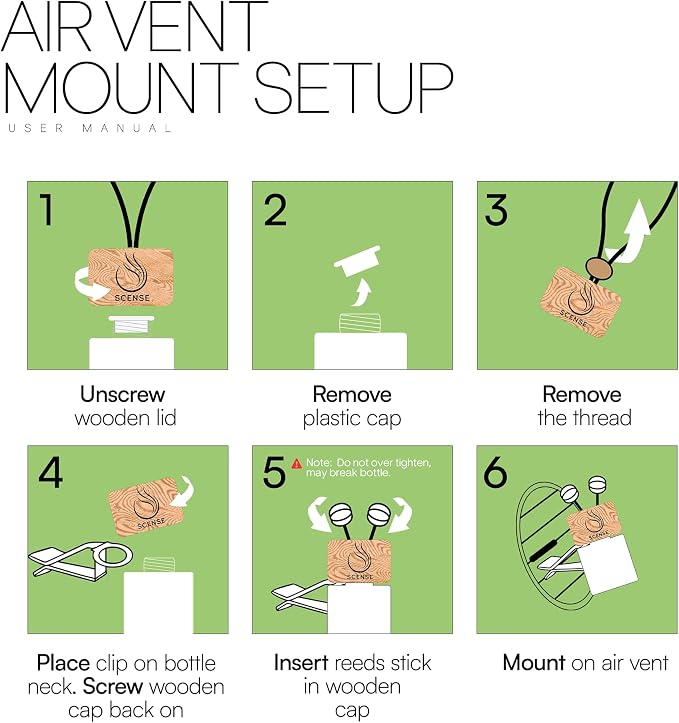 AIR VENT MOUNT SETUP

USER MANUAL

1

SCENSE

Unscrew wooden lid

2

Remove plastic cap

3

SCENSE

Remove the thread

4

SCENSE

Place clip on bottle neck. Screw wooden cap back on

5

Note: Do not over tighten, may break bottle.

SCENSE

Insert reeds stick in wooden cap

6

SCENSE

Mount on air vent