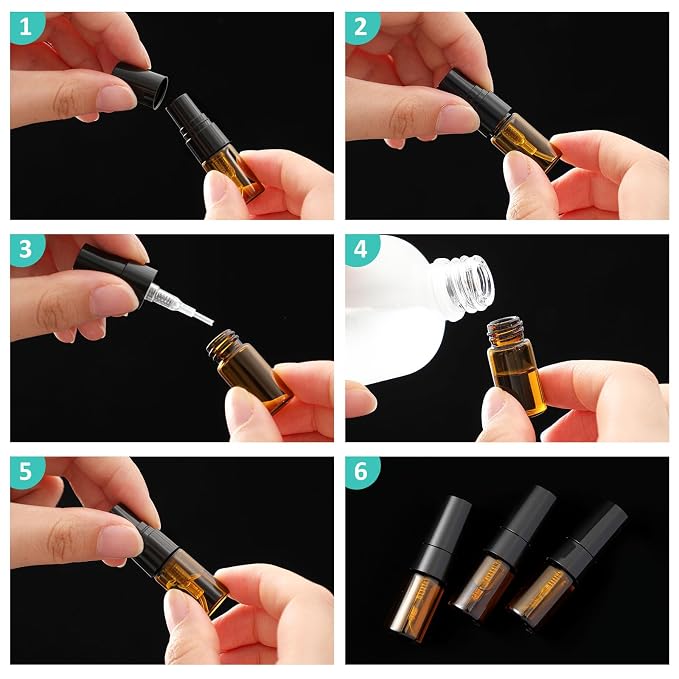 1
2
3
4
5
6