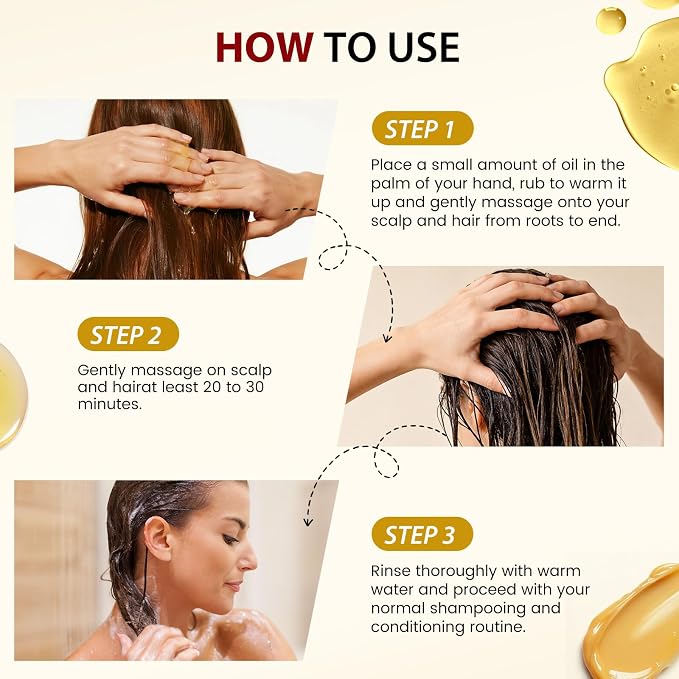 HOW TO USE

STEP 1

Place a small amount of oil in the palm of your hand, rub to warm it up and gently massage onto your scalp and hair from roots to end.

STEP 2

Gently massage on scalp and hairat least 20 to 30 minutes.

STEP 3

Rinse thoroughly with warm water and proceed with your normal shampooing and conditioning routine.