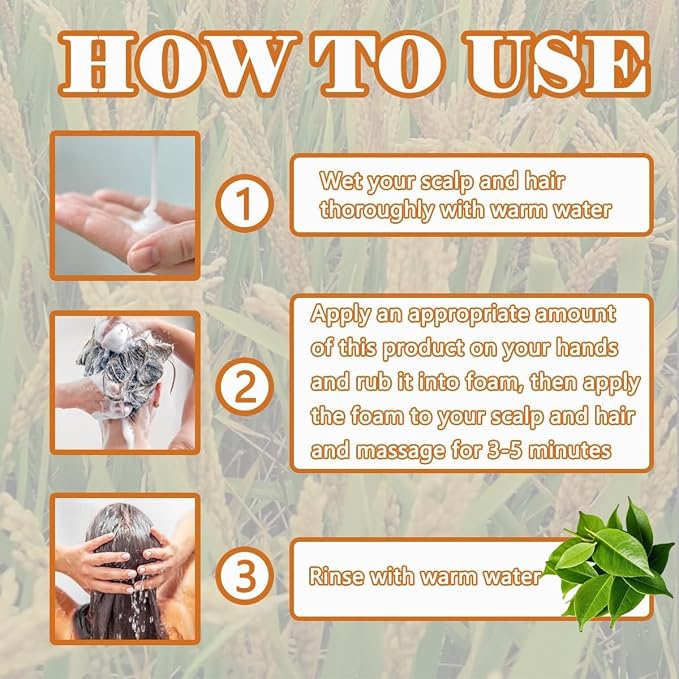 HOW TO USE

1

Wet your scalp and hair thoroughly with warm water

2

Apply an appropriate amount of this product on your hands and rub it into foam, then apply the foam to your scalp and hair and massage for 3-5 minutes

3

Rinse with warm water