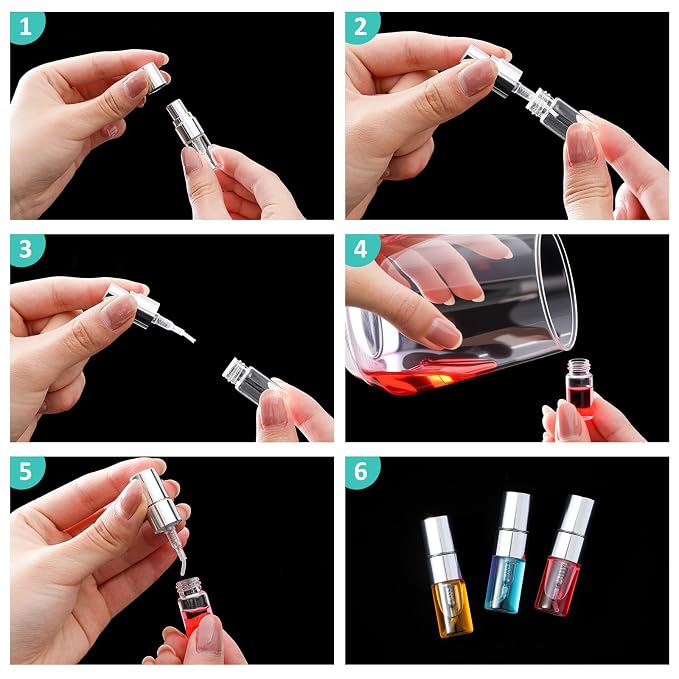 1

2

3

4

5

6