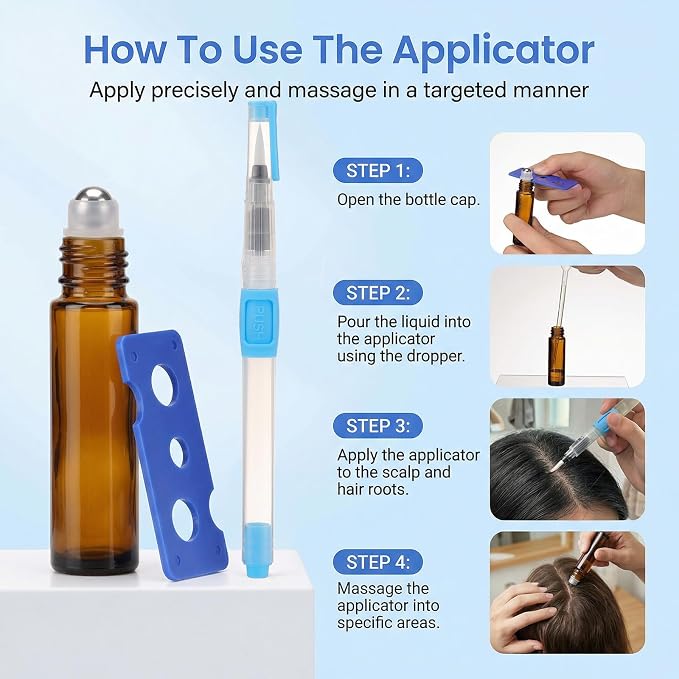 How To Use The Applicator

Apply precisely and massage in a targeted manner

PUSH

STEP 1:

Open the bottle cap.

STEP 2:

Pour the liquid into the applicator using the dropper.

STEP 3:

Apply the applicator to the scalp and hair roots.

STEP 4:

Massage the applicator into specific areas.