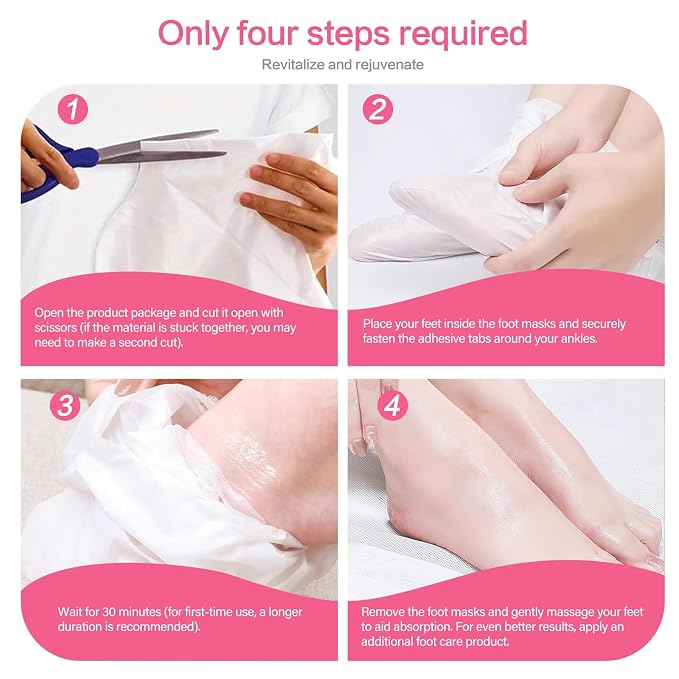 Only four steps required

Revitalize and rejuvenate

1

Open the product package and cut it open with scissors (if the material is stuck together, you may need to make a second cut).

2

Place your feet inside the foot masks and securely fasten the adhesive tabs around your ankles.

3

Wait for 30 minutes (for first-time use, a longer duration is recommended).

4

Remove the foot masks and gently massage your feet to aid absorption. For even better results, apply an additional foot care product.