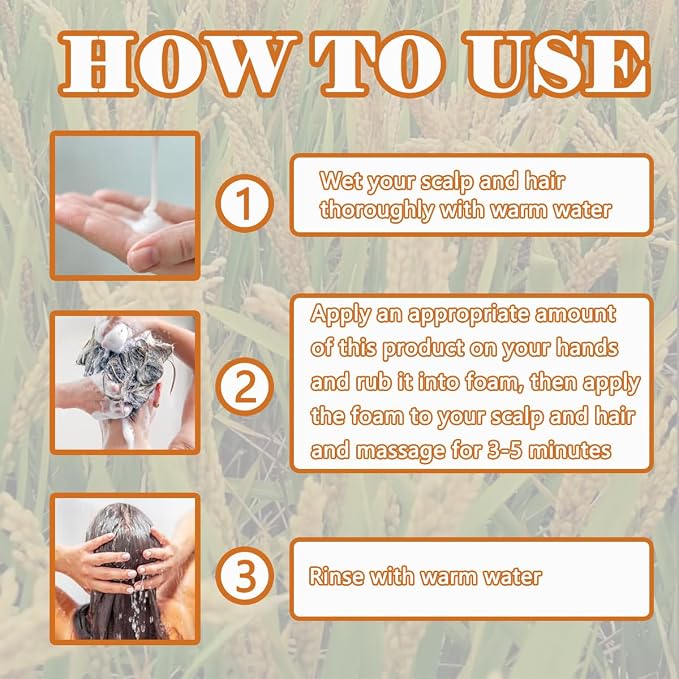 HOW TO USE

1

Wet your scalp and hair thoroughly with warm water

2

Apply an appropriate amount of this product on your hands and rub it into foam, then apply the foam to your scalp and hair and massage for 3-5 minutes

3

Rinse with warm water