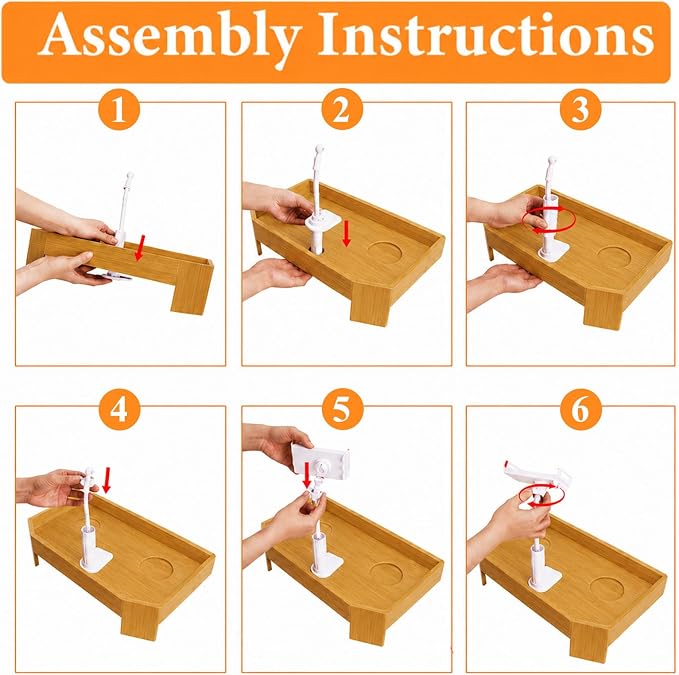 Assembly Instructions

1

2

3

4

5

6