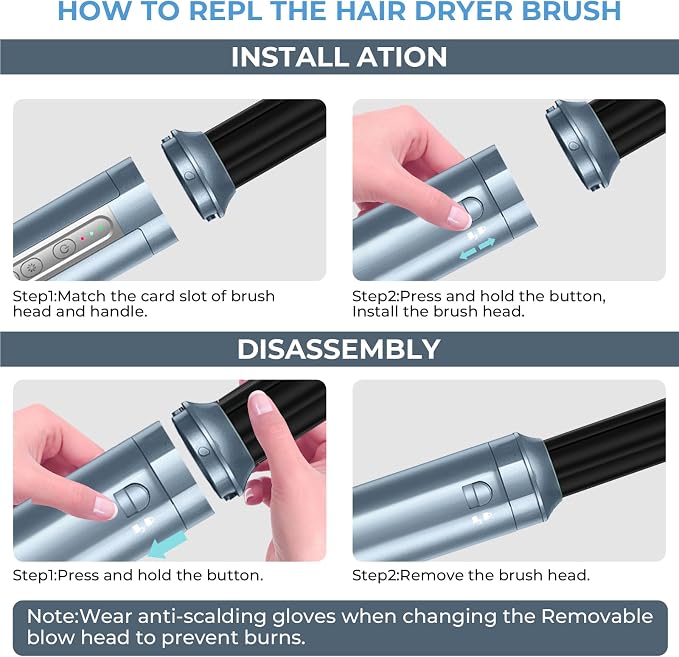 HOW TO REPL THE HAIR DRYER BRUSH

INSTALL ATION

Step1:Match the card slot of brush head and handle.

Step2:Press and hold the button, Install the brush head.

DISASSEMBLY

Step1:Press and hold the button.

Step2:Remove the brush head.

Note:Wear anti-scalding gloves when changing the Removable blow head to prevent burns.