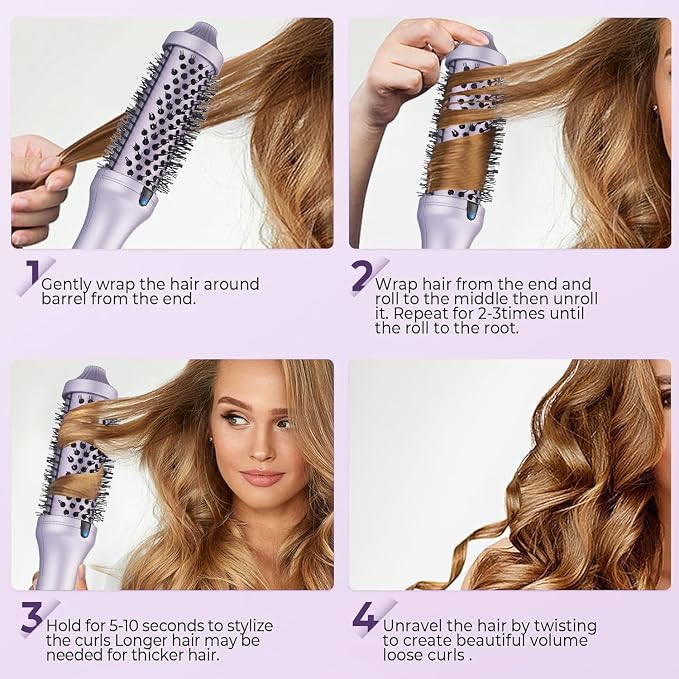 1 Gently wrap the hair around barrel from the end.

2 Wrap hair from the end and roll to the middle then unroll it. Repeat for 2-3times until the roll to the root.

3 Hold for 5-10 seconds to stylize the curls Longer hair may be needed for thicker hair.

4 Unravel the hair by twisting to create beautiful volume loose curls .