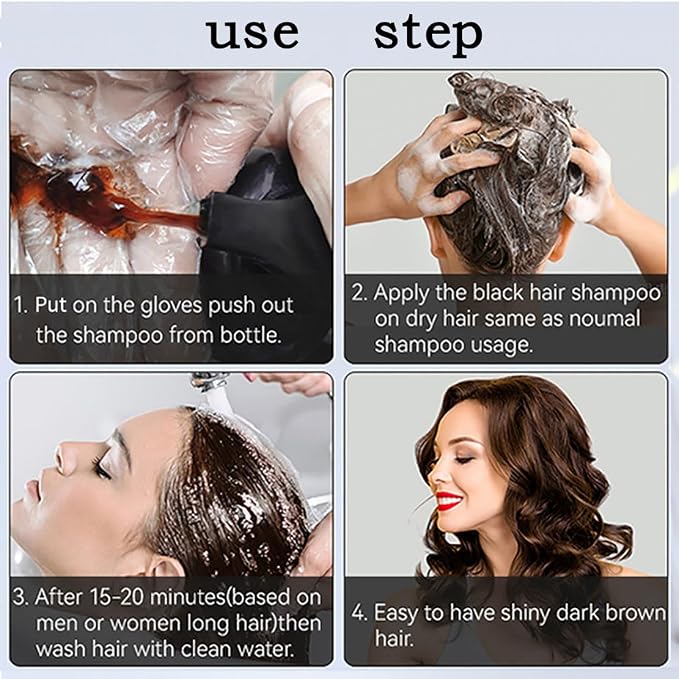 use step

1. Put on the gloves push out the shampoo from bottle.

2. Apply the black hair shampoo on dry hair same as noumal shampoo usage.

3. After 15-20 minutes(based on men or women long hair)then wash hair with clean water.

4. Easy to have shiny dark brown hair.