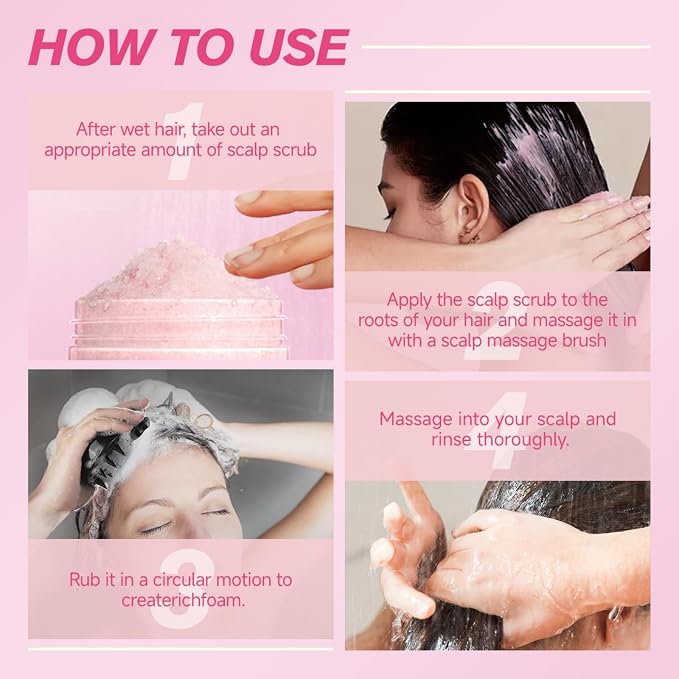 HOW TO USE

1
After wet hair, take out an appropriate amount of scalp scrub

2
Apply the scalp scrub to the roots of your hair and massage it in with a scalp massage brush

3
Rub it in a circular motion to createrichfoam.

4
Massage into your scalp and rinse thoroughly.