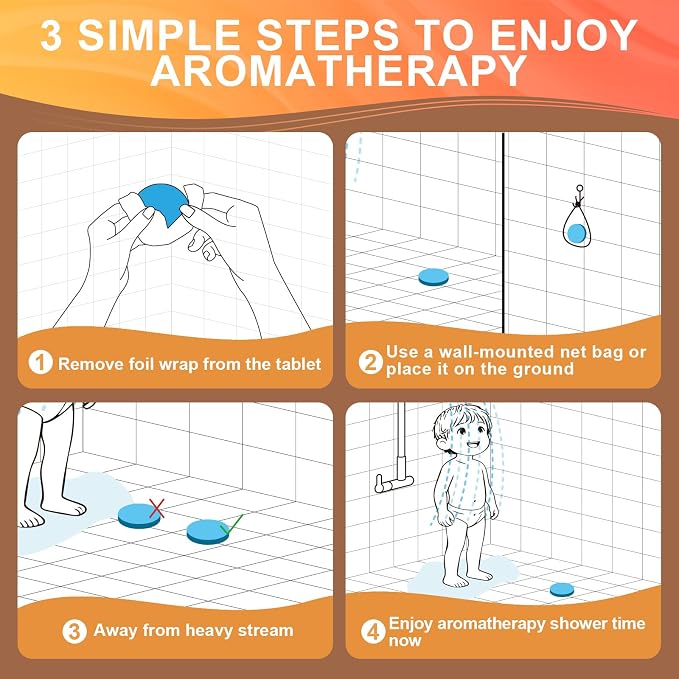 3 SIMPLE STEPS TO ENJOY AROMATHERAPY

1 Remove foil wrap from the tablet

2 Use a wall-mounted net bag or place it on the ground

3 Away from heavy stream

4 Enjoy aromatherapy shower time now