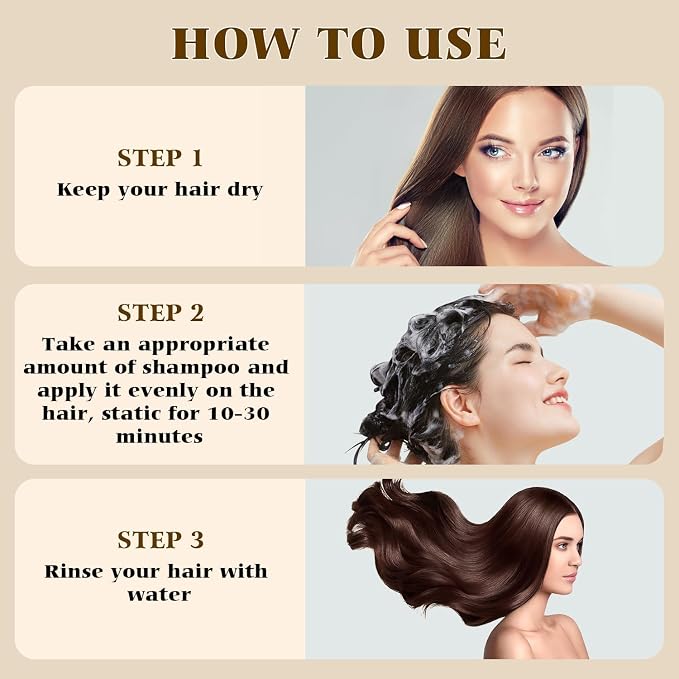 HOW TO USE

STEP 1
Keep your hair dry

STEP 2
Take an appropriate amount of shampoo and apply it evenly on the hair, static for 10-30 minutes

STEP 3
Rinse your hair with water