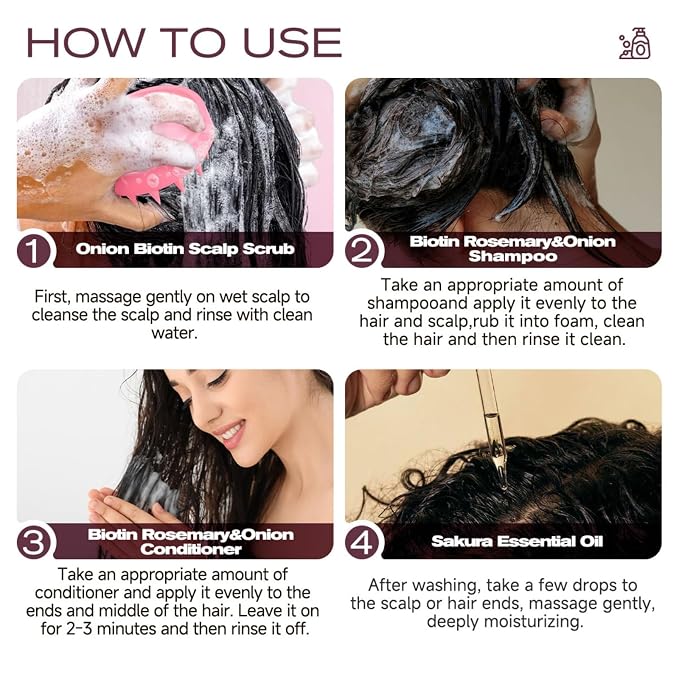 HOW TO USE

1 Onion Biotin Scalp Scrub

First, massage gently on wet scalp to cleanse the scalp and rinse with clean water.

2 Biotin Rosemary&Onion Shampoo

Take an appropriate amount of shampooand apply it evenly to the hair and scalp,rub it into foam, clean the hair and then rinse it clean.

3 Biotin Rosemary&Onion Conditioner

Take an appropriate amount of conditioner and apply it evenly to the ends and middle of the hair. Leave it on for 2-3 minutes and then rinse it off.

4 Sakura Essential Oil

After washing, take a few drops to the scalp or hair ends, massage gently, deeply moisturizing.