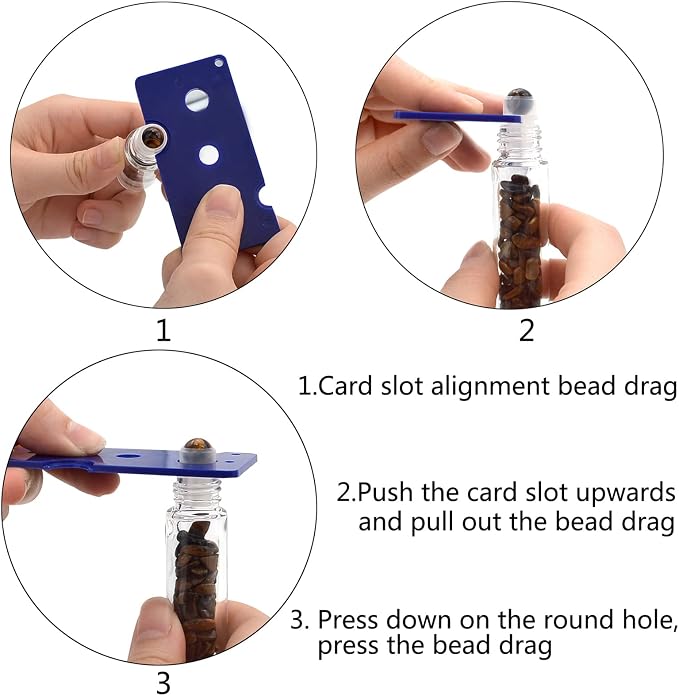 1

2

1.Card slot alignment bead drag

2.Push the card slot upwards and pull out the bead drag

3. Press down on the round hole, press the bead drag

3