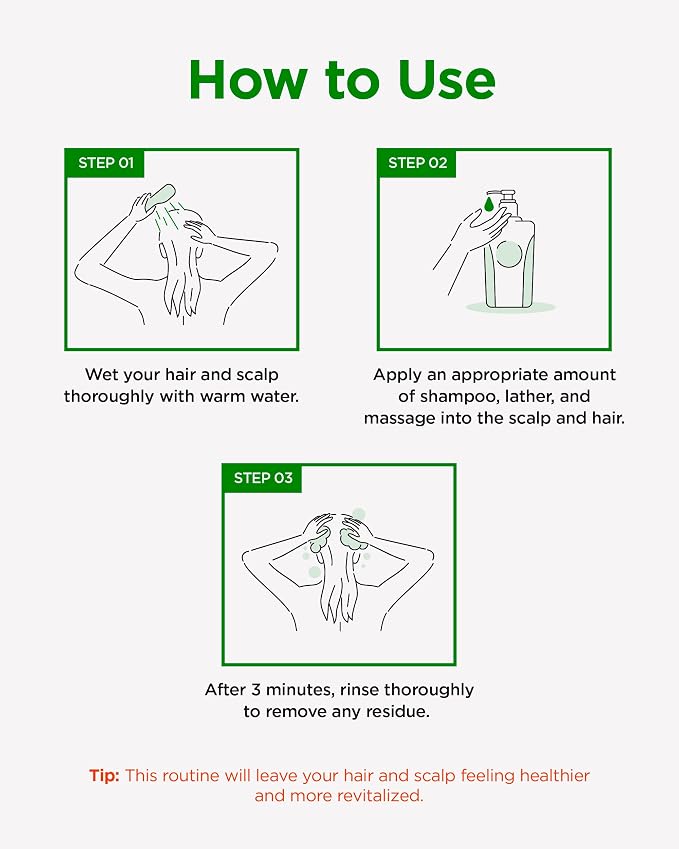 How to Use

STEP 01

Wet your hair and scalp thoroughly with warm water.

STEP 02

Apply an appropriate amount of shampoo, lather, and massage into the scalp and hair.

STEP 03

After 3 minutes, rinse thoroughly to remove any residue.

Tip: This routine will leave your hair and scalp feeling healthier and more revitalized.