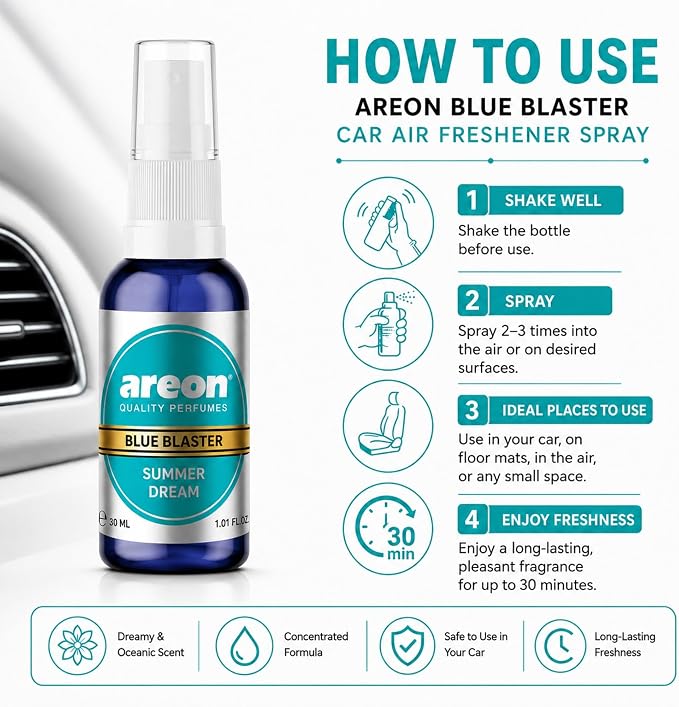 HOW TO USE
AREON BLUE BLASTER
CAR AIR FRESHENER SPRAY

areon
QUALITY PERFUMES
BLUE BLASTER
SUMMER DREAM
℮ 30 ML
1.01 FL.OZ.

1 SHAKE WELL
Shake the bottle before use.

2 SPRAY
Spray 2–3 times into the air or on desired surfaces.

3 IDEAL PLACES TO USE
Use in your car, on floor mats, in the air, or any small space.

30 min
4 ENJOY FRESHNESS
Enjoy a long-lasting, pleasant fragrance for up to 30 minutes.

Dreamy & Oceanic Scent

Concentrated Formula

Safe to Use in Your Car

Long-Lasting Freshness