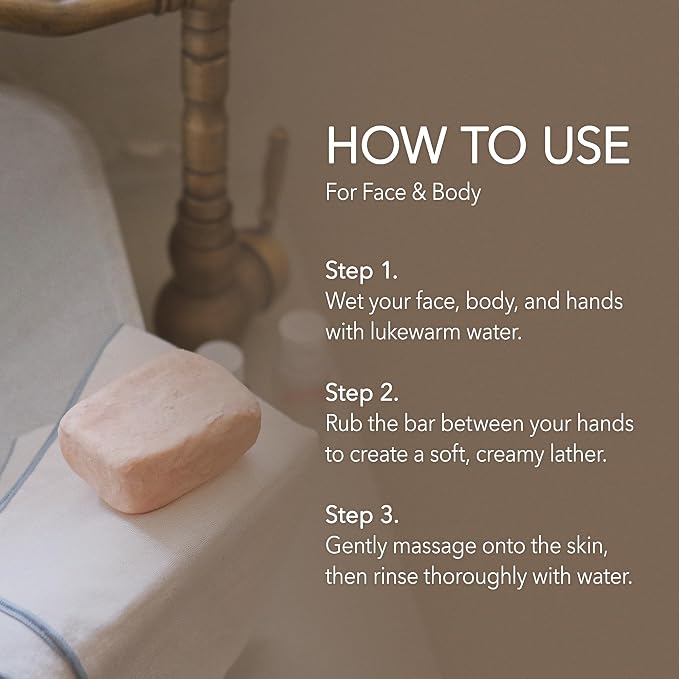 HOW TO USE
For Face & Body

Step 1.
Wet your face, body, and hands with lukewarm water.

Step 2.
Rub the bar between your hands to create a soft, creamy lather.

Step 3.
Gently massage onto the skin, then rinse thoroughly with water.