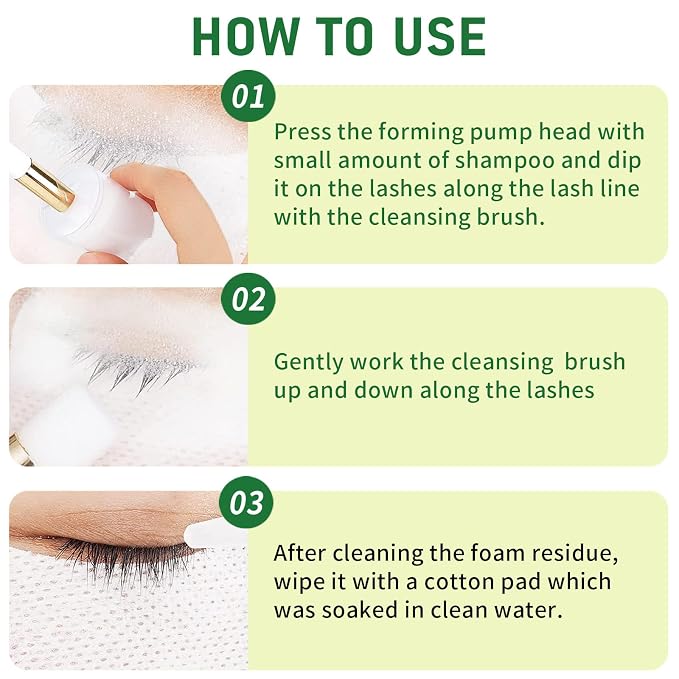 HOW TO USE

01

Press the forming pump head with small amount of shampoo and dip it on the lashes along the lash line with the cleansing brush.

02

Gently work the cleansing brush up and down along the lashes

03

After cleaning the foam residue, wipe it with a cotton pad which was soaked in clean water.