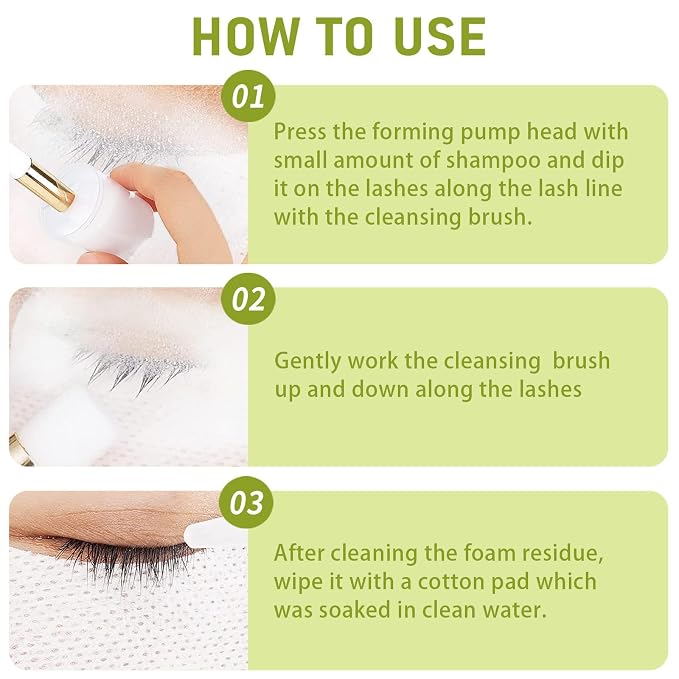 HOW TO USE

01

Press the forming pump head with small amount of shampoo and dip it on the lashes along the lash line with the cleansing brush.

02

Gently work the cleansing brush up and down along the lashes

03

After cleaning the foam residue, wipe it with a cotton pad which was soaked in clean water.