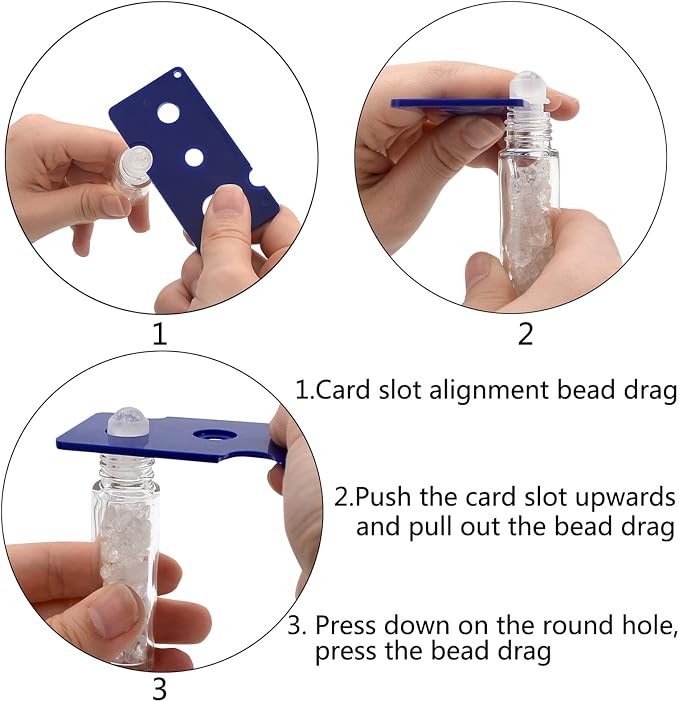 1

2

3

1.Card slot alignment bead drag

2.Push the card slot upwards and pull out the bead drag

3. Press down on the round hole, press the bead drag