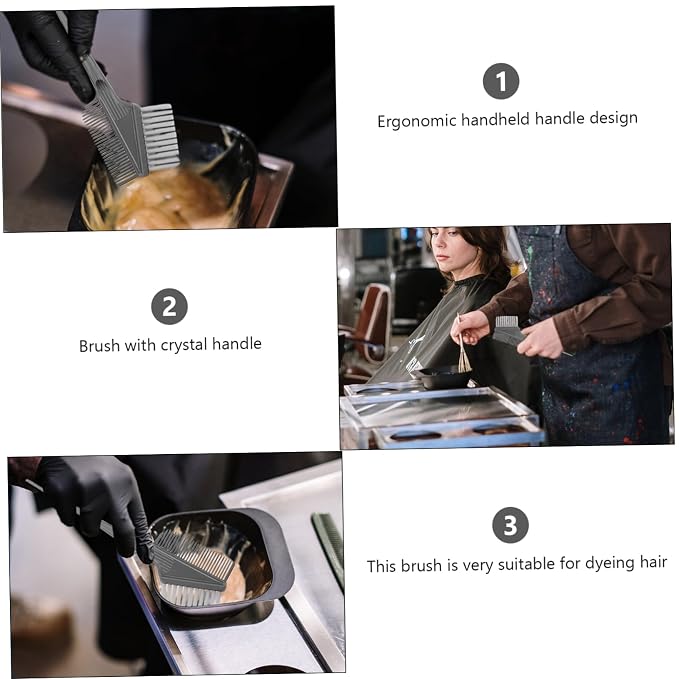 1

Ergonomic handheld handle design

2

Brush with crystal handle

3

This brush is very suitable for dyeing hair